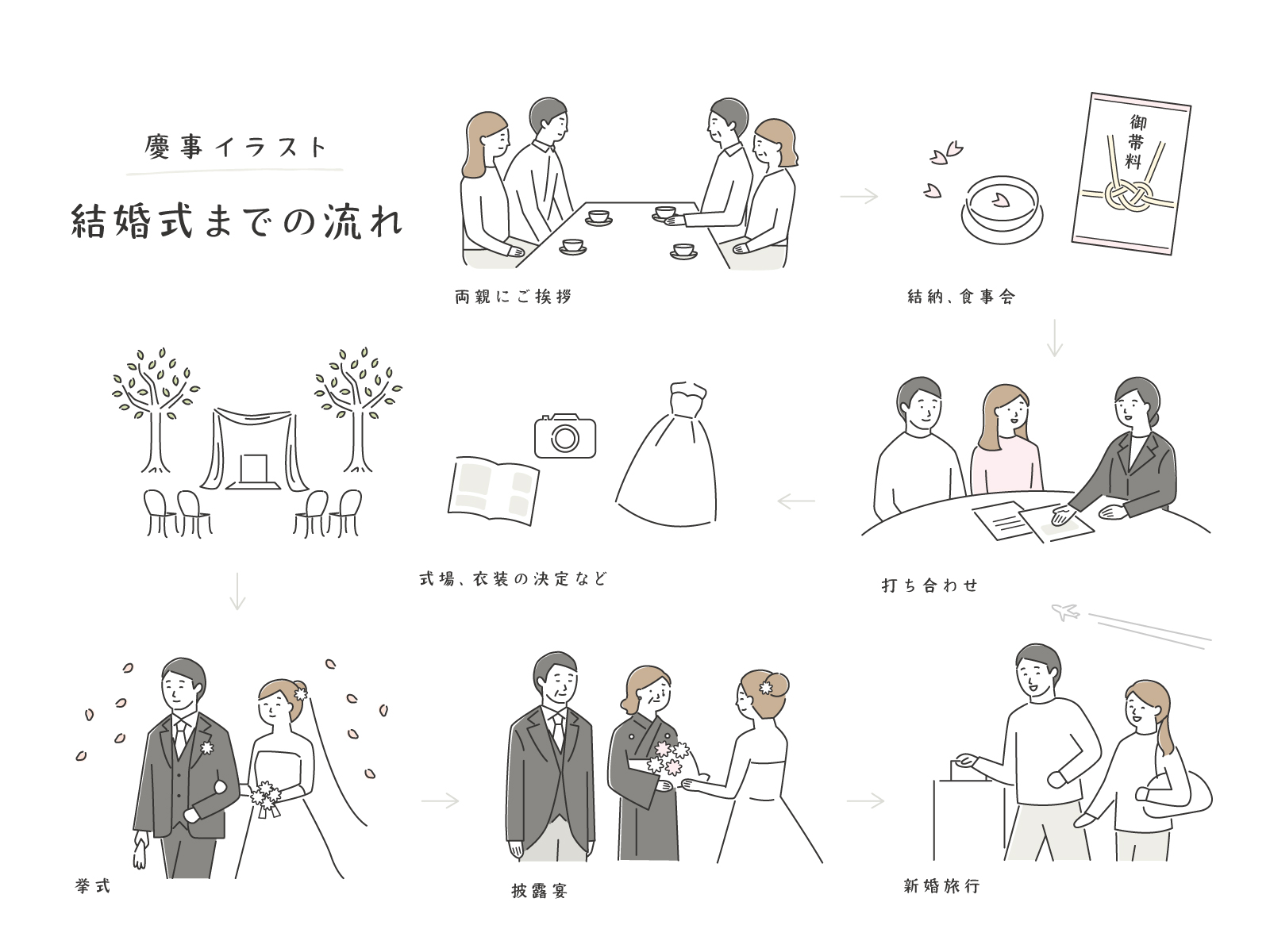 慶事イラスト

結婚式までの流れ

両親にご挨拶

御帯料

結納、食事会

打ち合わせ

式場、衣装の決定など

挙式

披露宴

新婚旅行